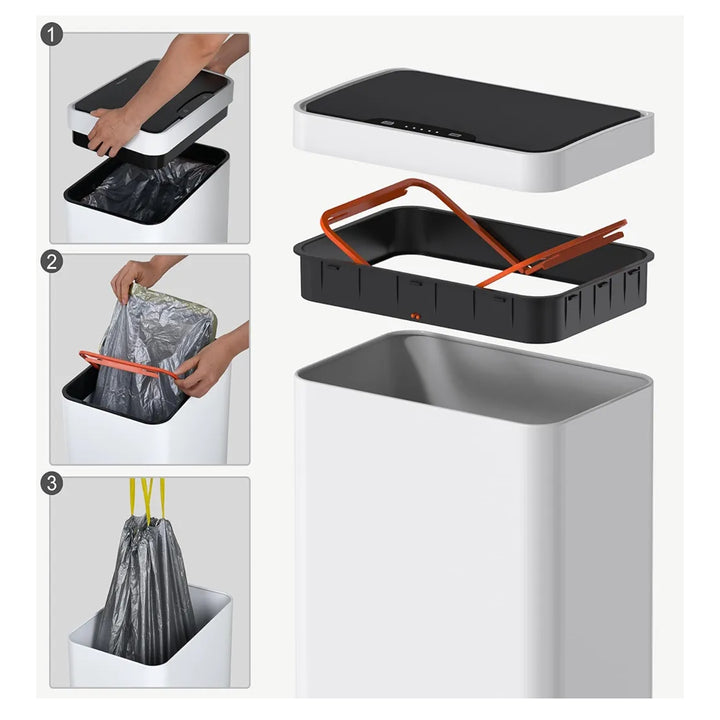 1

2

3