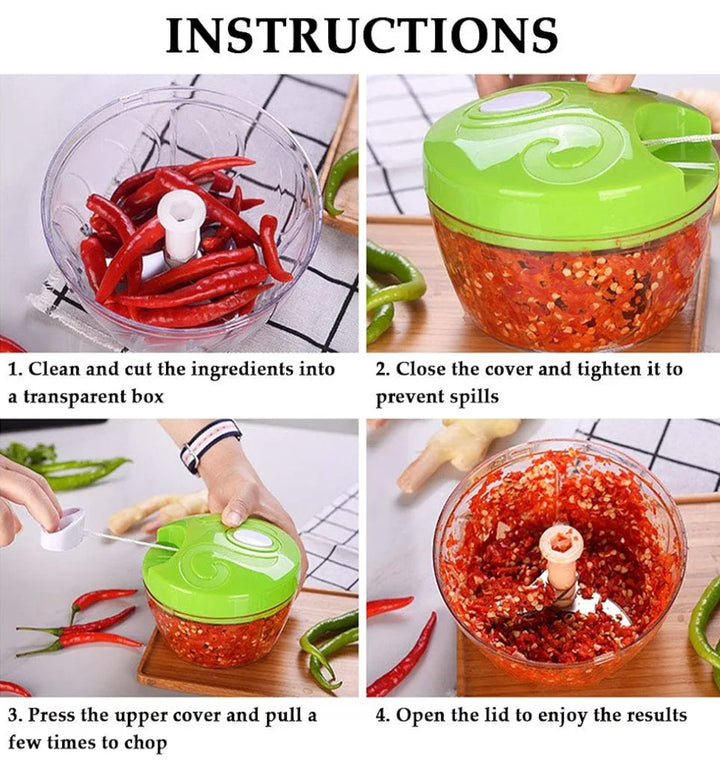 INSTRUCTIONS

1. Clean and cut the ingredients into a transparent box

2. Close the cover and tighten it to prevent spills

3. Press the upper cover and pull a few times to chop

4. Open the lid to enjoy the results