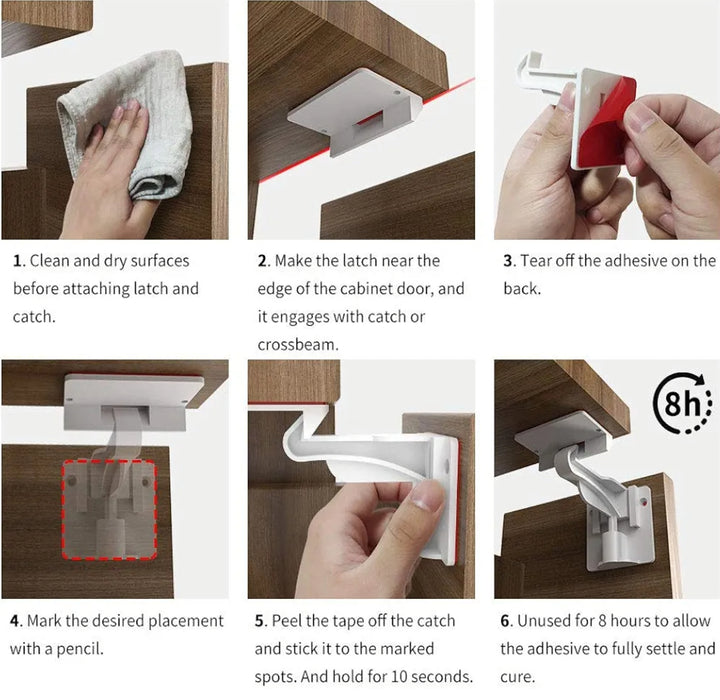 1. Clean and dry surfaces before attaching latch and catch.

2. Make the latch near the edge of the cabinet door, and it engages with catch or crossbeam.

3. Tear off the adhesive on the back.

8h

4. Mark the desired placement with a pencil.

5. Peel the tape off the catch and stick it to the marked spots. And hold for 10 seconds.

6. Unused for 8 hours to allow the adhesive to fully settle and cure.